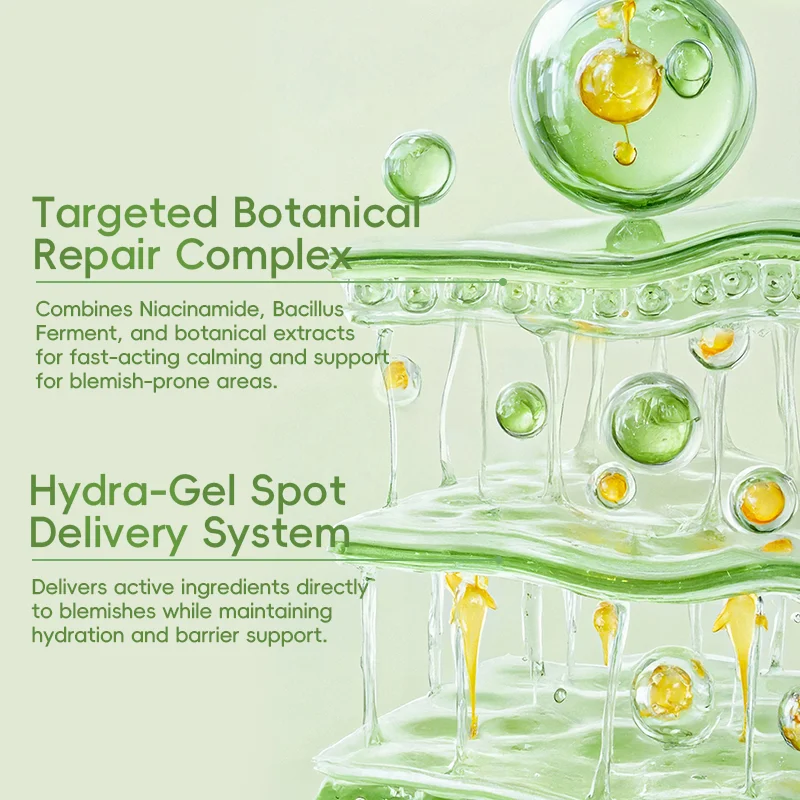 Targeted Botanical Repair Complex

Combines Niacinamide, Bacillus Ferment, and botanical extracts for fast-acting calming and support for blemish-prone areas.

Hydra-Gel Spot Delivery System

Delivers active ingredients directly to blemishes while maintaining hydration and barrier support.